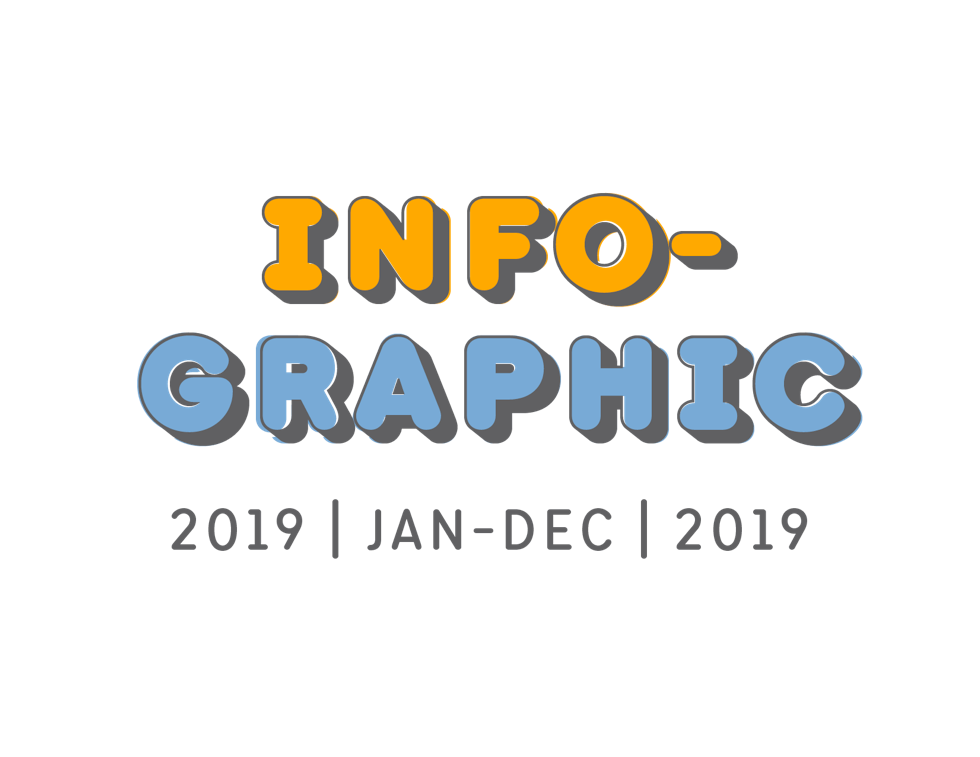 INFO-
GRAPHIC

2019 | JAN-DEC | 2019